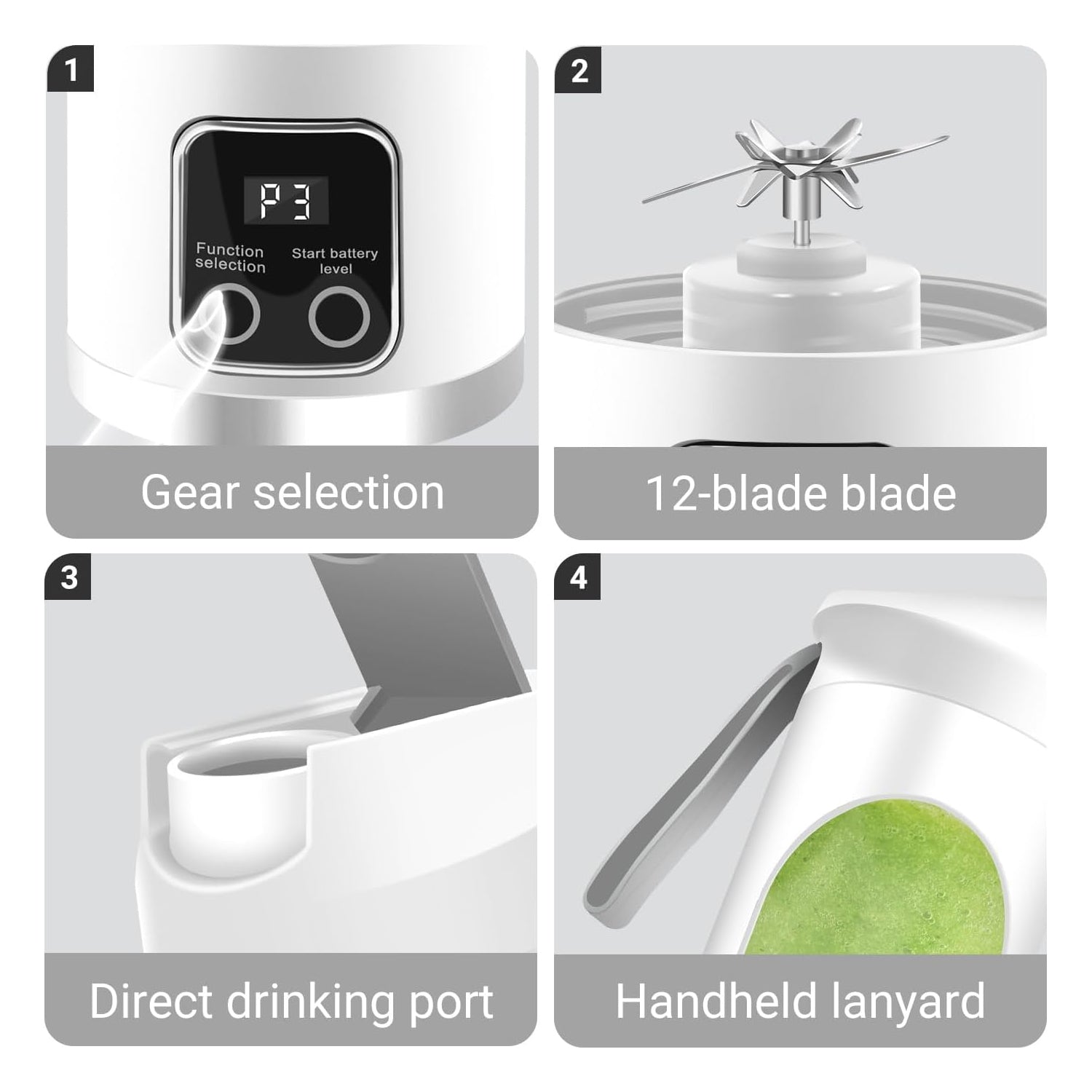 1

P3

Function selection

Start battery level

Gear selection

2

12-blade blade

3

Direct drinking port

4

Handheld lanyard