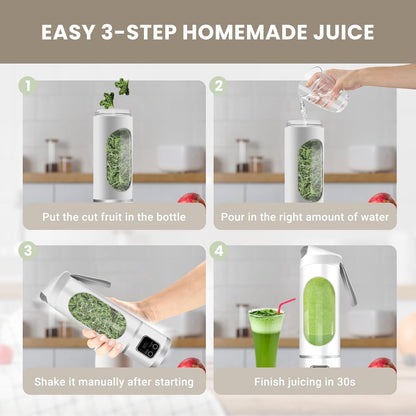 EASY 3-STEP HOMEMADE JUICE

1

Put the cut fruit in the bottle

2

Pour in the right amount of water

3

Shake it manually after starting

4

Finish juicing in 30s